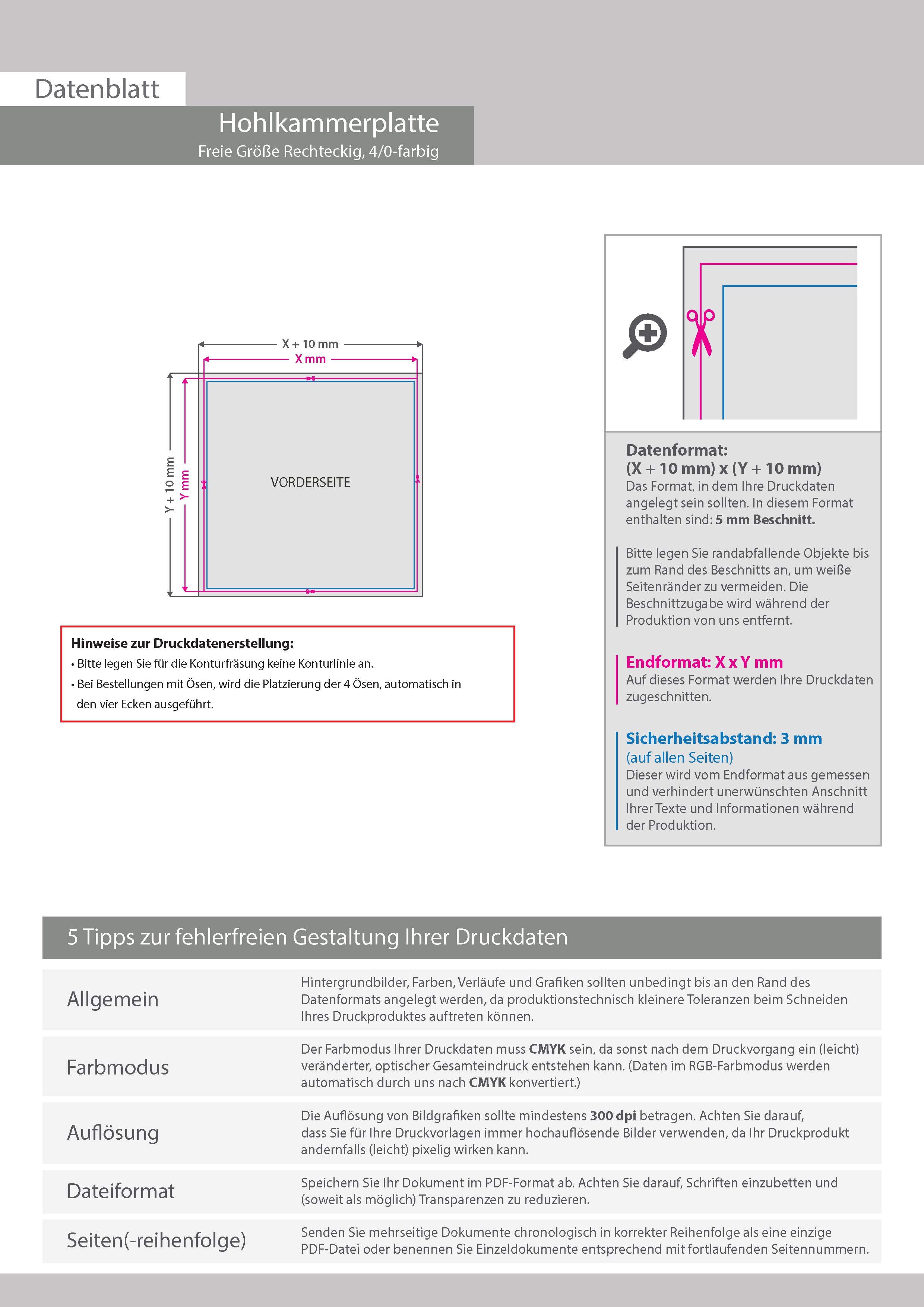 Datenblatt

Hohlkammerplatte
Freie Größe Rechteckig, 4/0-farbig

X + 10 mm
X mm
Y + 10 mm
Y mm
VORDERSEITE

Hinweise zur Druckdatenerstellung:
• Bitte legen Sie für die Konturfräsung keine Konturlinie an.
• Bei Bestellungen mit Ösen, wird die Platzierung der 4 Ösen, automatisch in den vier Ecken ausgeführt.

Datenformat:
(X + 10 mm) x (Y + 10 mm)
Das Format, in dem Ihre Druckdaten angelegt sein sollten. In diesem Format enthalten sind: 5 mm Beschnitt.

Bitte legen Sie randabfallende Objekte bis zum Rand des Beschnitts an, um weiße Seitenränder zu vermeiden. Die Beschnittzugabe wird während der Produktion von uns entfernt.

Endformat: X x Y mm
Auf dieses Format werden Ihre Druckdaten zugeschnitten.

Sicherheitsabstand: 3 mm
(auf allen Seiten)
Dieser wird vom Endformat aus gemessen und verhindert unerwünschten Anschnitt Ihrer Texte und Informationen während der Produktion.

5 Tipps zur fehlerfreien Gestaltung Ihrer Druckdaten

| Allgemein | Hintergrundbilder, Farben, Verläufe und Grafiken sollten unbedingt bis an den Rand des Datenformats angelegt werden, da produktionstechnisch kleinere Toleranzen beim Schneiden Ihres Druckproduktes auftreten können. |
|---|---|
| Farbmodus | Der Farbmodus Ihrer Druckdaten muss CMYK sein, da sonst nach dem Druckvorgang ein (leicht) veränderter, optischer Gesamteindruck entstehen kann. (Daten im RGB-Farbmodus werden automatisch durch uns nach CMYK konvertiert.) |
| Auflösung | Die Auflösung von Bildgrafiken sollte mindestens 300 dpi betragen. Achten Sie darauf, dass Sie für Ihre Druckvorlagen immer hochauflösende Bilder verwenden, da Ihr Druckprodukt andernfalls (leicht) pixelig wirken kann. |
| Dateiformat | Speichern Sie Ihr Dokument im PDF-Format ab. Achten Sie darauf, Schriften einzubetten und (soweit als möglich) Transparenzen zu reduzieren. |
| Seiten(-reihenfolge) | Senden Sie mehrseitige Dokumente chronologisch in korrekter Reihenfolge als eine einzige PDF-Datei oder benennen Sie Einzeldokumente entsprechend mit fortlaufenden Seitennummern. |